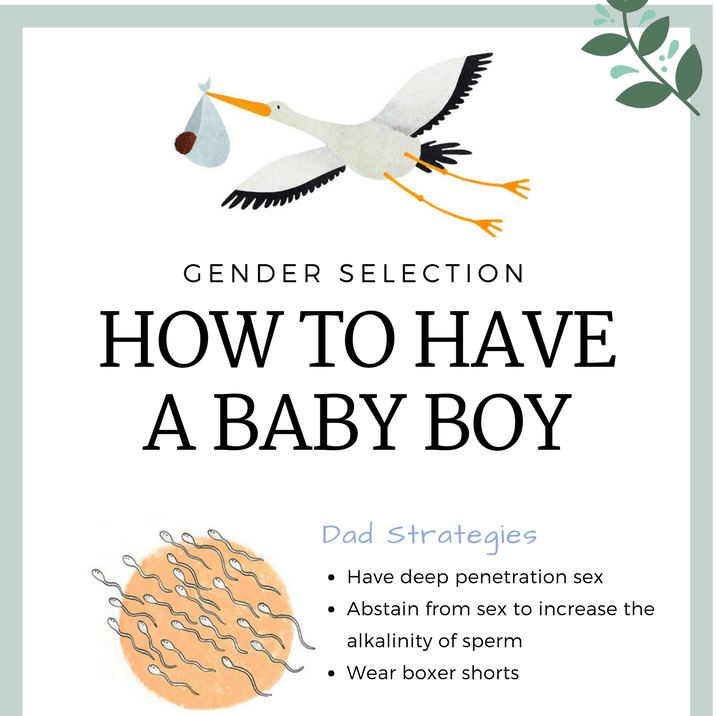 GENDER SELECTION

HOW TO HAVE A BABY BOY

Dad Strategies

• Have deep penetration sex
• Abstain from sex to increase the alkalinity of sperm
• Wear boxer shorts